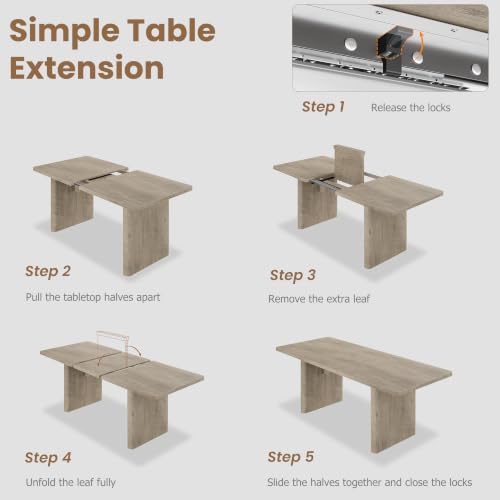 Simple Table Extension

Step 1 Release the locks

Step 2
Pull the tabletop halves apart

Step 3
Remove the extra leaf

Step 4
Unfold the leaf fully

Step 5
Slide the halves together and close the locks