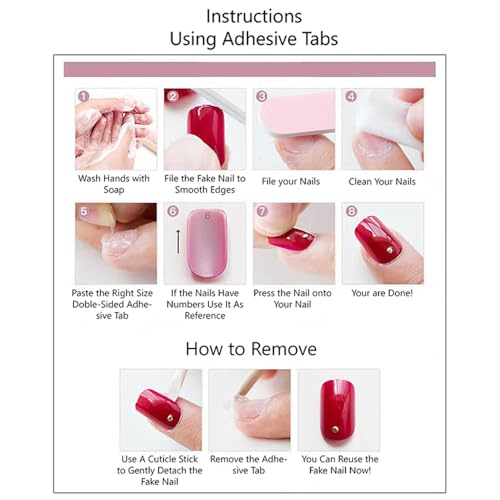 Instructions
Using Adhesive Tabs

1
Wash Hands with Soap

2
File the Fake Nail to Smooth Edges

3
File your Nails

4
Clean Your Nails

5
Paste the Right Size Doble-Sided Adhesive Tab

6
If the Nails Have Numbers Use It As Reference

7
Press the Nail onto Your Nail

8
Your are Done!

How to Remove

Use A Cuticle Stick to Gently Detach the Fake Nail

Remove the Adhesive Tab

You Can Reuse the Fake Nail Now!