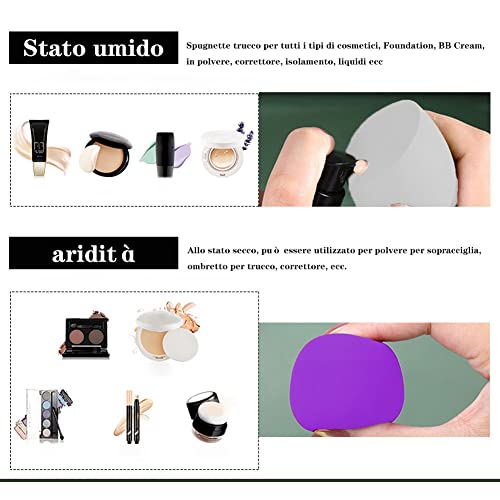 Stato umido

Spugnette trucco per tutti i tipi di cosmetici, Foundation, BB Cream, in polvere, correttore, isolamento, liquidi ecc

aridit à

Allo stato secco, pu ò essere utilizzato per polvere per sopracciglia, ombretto per trucco, correttore, ecc.