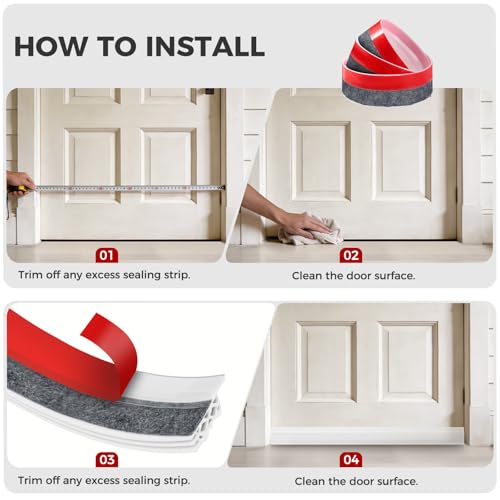 HOW TO INSTALL

01

Trim off any excess sealing strip.

02

Clean the door surface.

03

Trim off any excess sealing strip.

04

Clean the door surface.