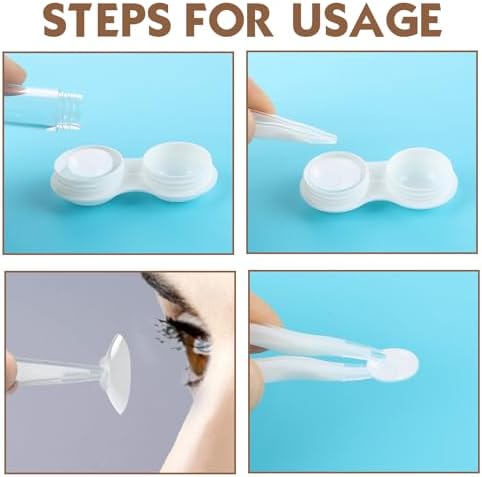 STEPS FOR USAGE