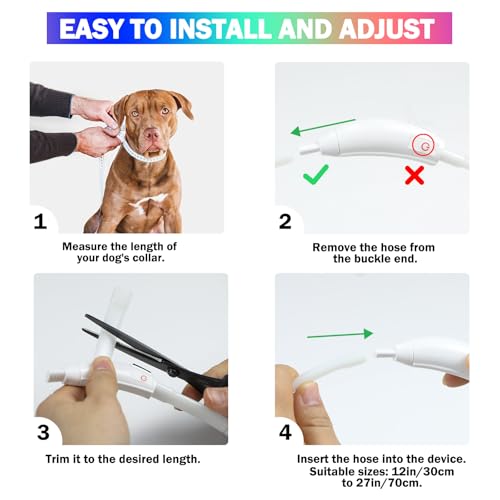 EASY TO INSTALL AND ADJUST

1

Measure the length of your dog's collar.

2

Remove the hose from the buckle end.

3

Trim it to the desired length.

4

Insert the hose into the device. Suitable sizes: 12in/30cm to 27in/70cm.