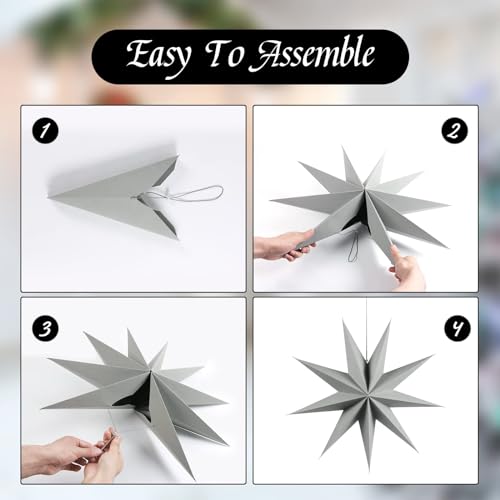 Easy To Assemble

1

2

3

4