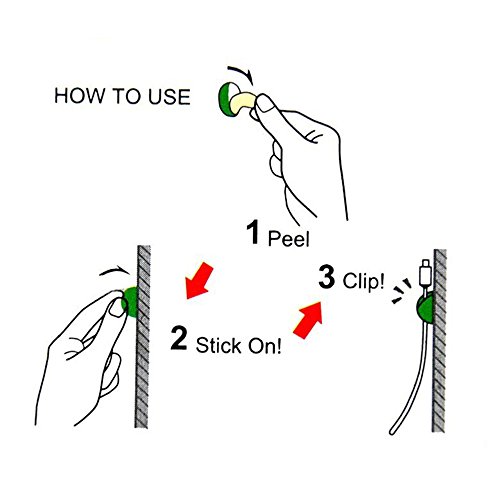 HOW TO USE

1 Peel

2 Stick On!

3 Clip!