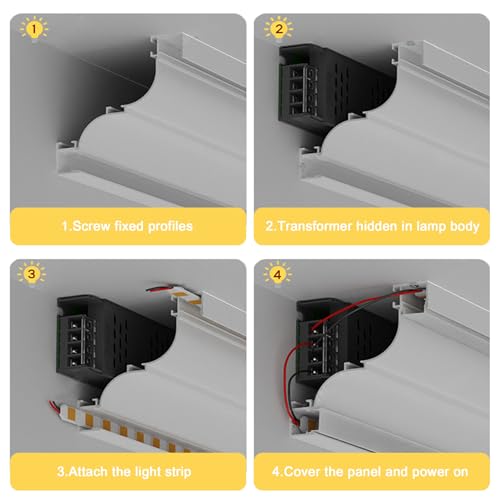 1

1.Screw fixed profiles

2

2.Transformer hidden in lamp body

3

3.Attach the light strip

4

4.Cover the panel and power on