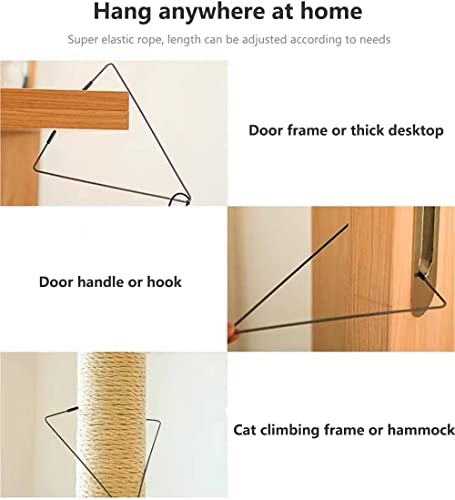 Hang anywhere at home

Super elastic rope, length can be adjusted according to needs

Door frame or thick desktop

Door handle or hook

Cat climbing frame or hammock