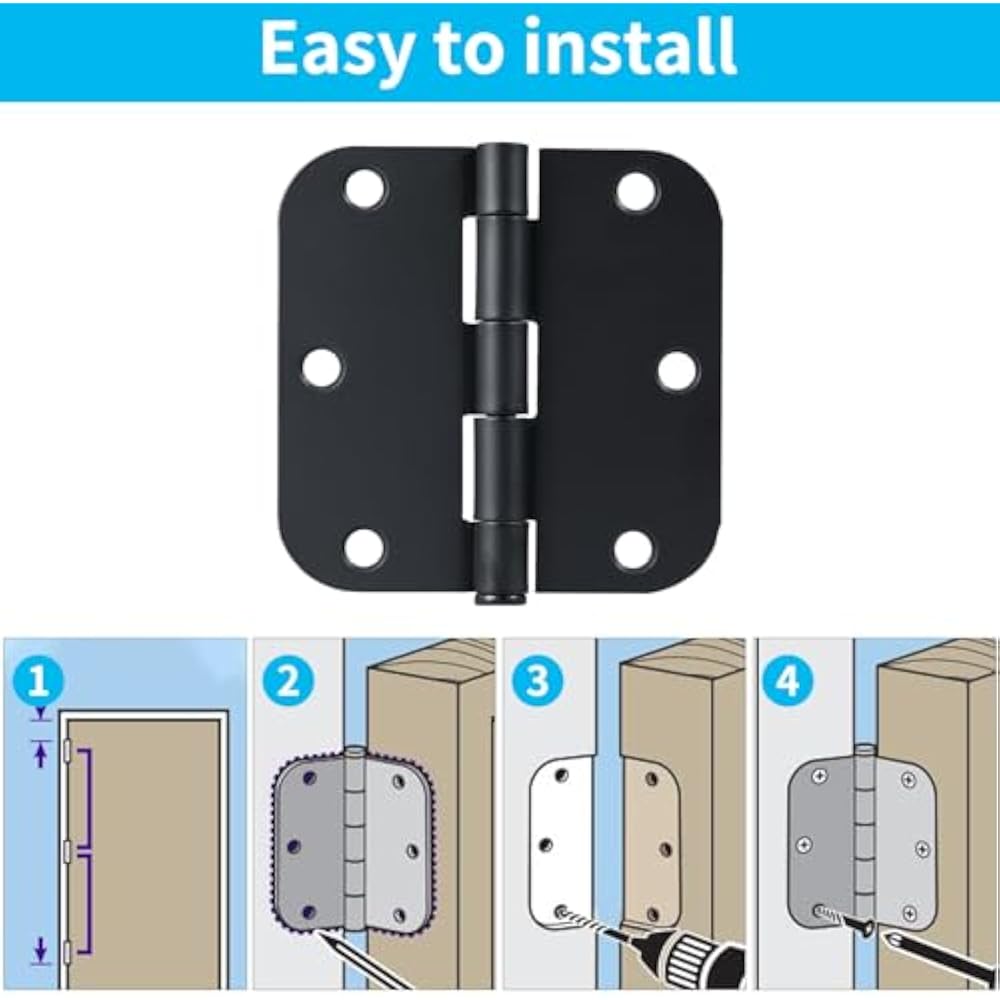 Easy to install

1

2

3

4