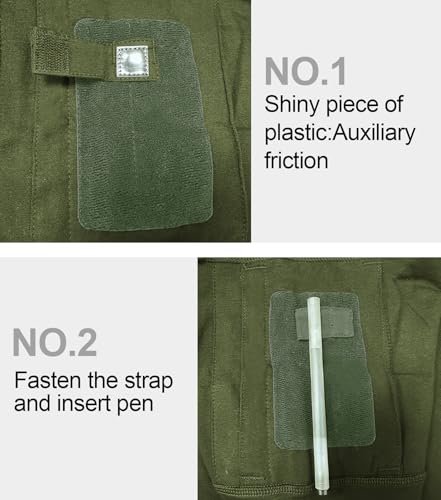 NO.1
Shiny piece of plastic:Auxiliary friction

NO.2
Fasten the strap and insert pen