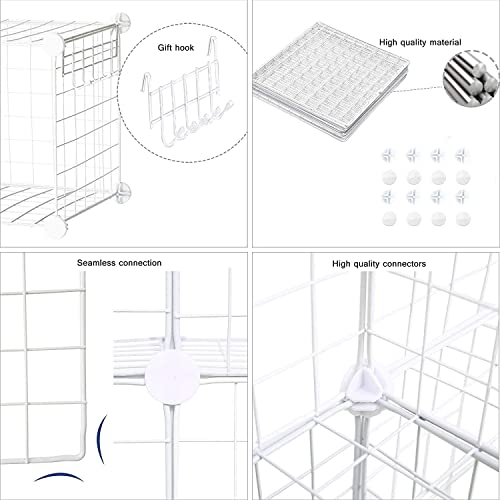 Gift hook

High quality material

Seamless connection

High quality connectors