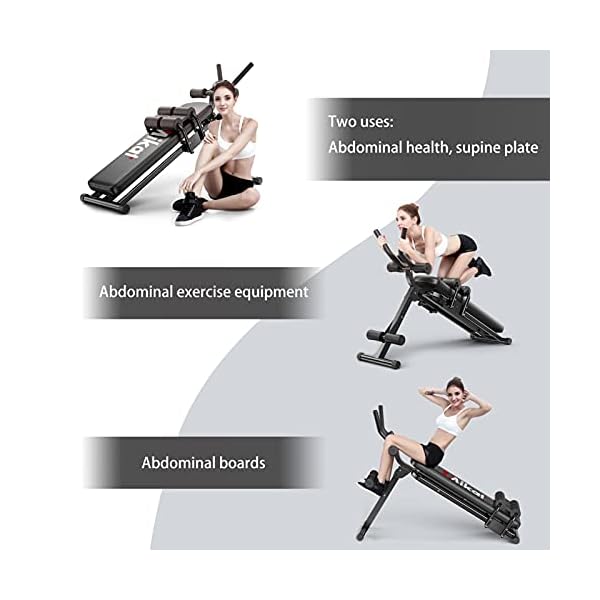 Aikai

Two uses:
Abdominal health, supine plate

Abdominal exercise equipment

Abdominal boards

Aikai