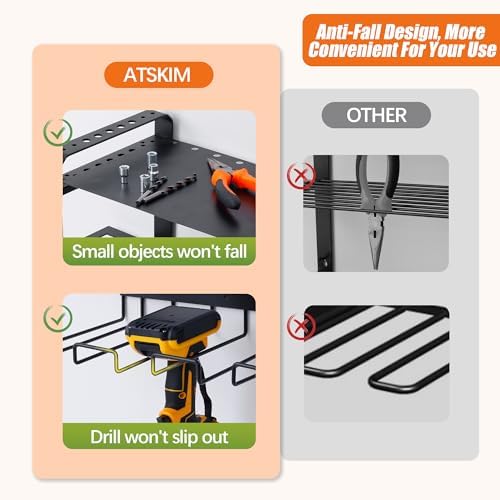 Anti-Fall Design, More Convenient For Your Use

ATSKIM

Small objects won't fall

Drill won't slip out

OTHER