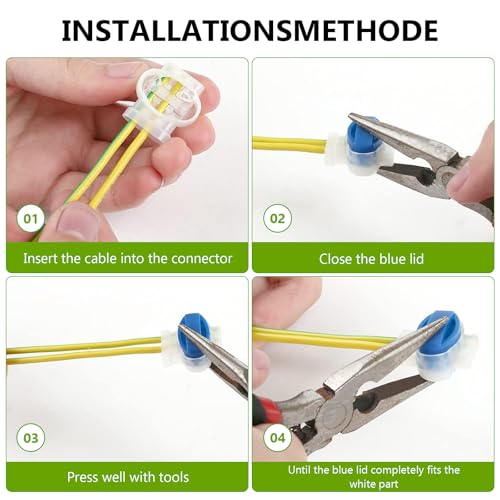 INSTALLATIONSMETHODE

01

Insert the cable into the connector

02

Close the blue lid

03

Press well with tools

04

Until the blue lid completely fits the white part