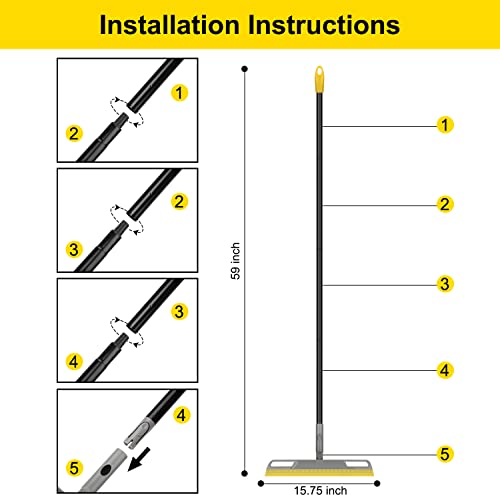 Installation Instructions

1
2

2
3

3
4

4
5

59 inch

1
2
3
4
5

15.75 inch