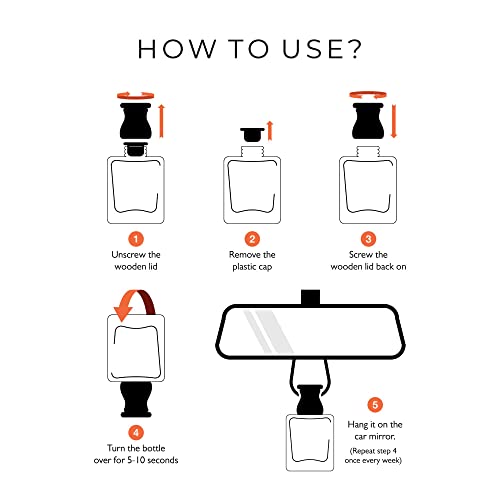 HOW TO USE?

1
Unscrew the wooden lid

2
Remove the plastic cap

3
Screw the wooden lid back on

4
Turn the bottle over for 5-10 seconds

5
Hang it on the car mirror.
(Repeat step 4 once every week)