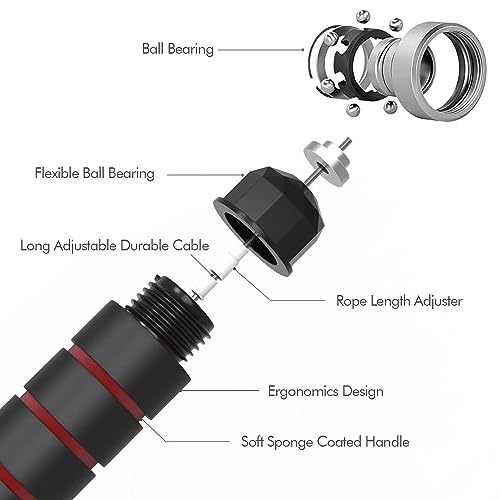 Ball Bearing

Flexible Ball Bearing

Long Adjustable Durable Cable

Rope Length Adjuster

Ergonomics Design

Soft Sponge Coated Handle