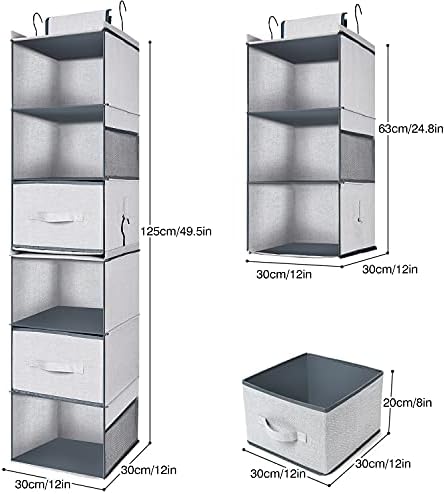 125cm/49.5in

30cm/12in

30cm/12in

63cm/24.8in

30cm/12in

30cm/12in

20cm/8in

30cm/12in

30cm/12in