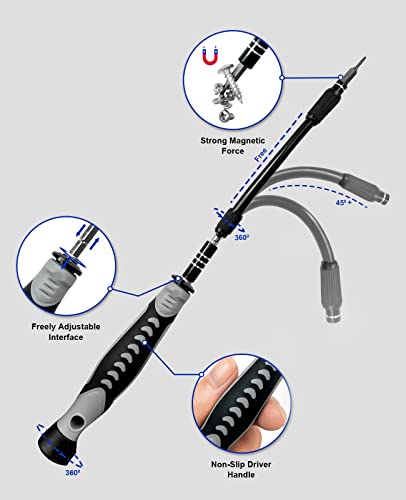 Strong Magnetic Force

Free

45° +

360°

Freely Adjustable Interface

Non-Slip Driver Handle

360°