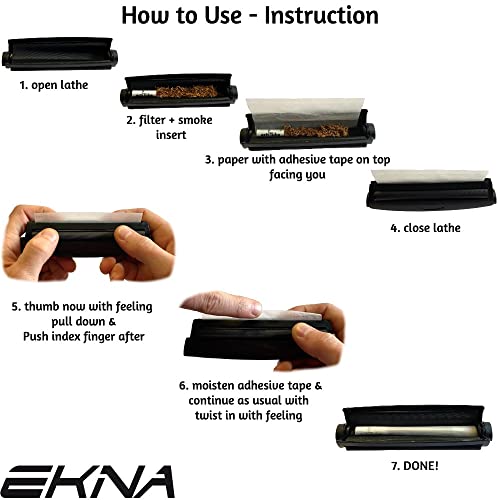 How to Use - Instruction

1. open lathe

2. filter + smoke insert

3. paper with adhesive tape on top facing you

4. close lathe

5. thumb now with feeling pull down & Push index finger after

6. moisten adhesive tape & continue as usual with twist in with feeling

7. DONE!

EKNA