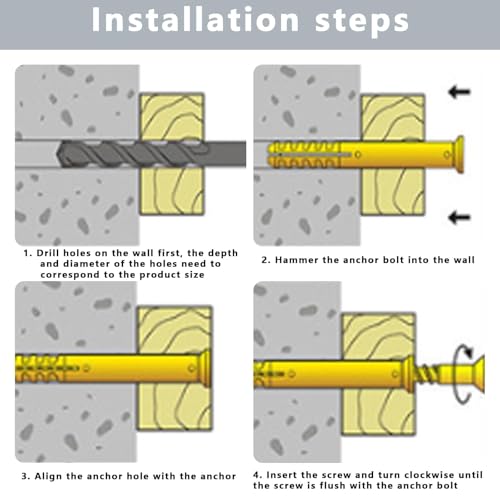 Installation steps

1. Drill holes on the wall first, the depth and diameter of the holes need to correspond to the product size

2. Hammer the anchor bolt into the wall

3. Align the anchor hole with the anchor

4. Insert the screw and turn clockwise until the screw is flush with the anchor bolt