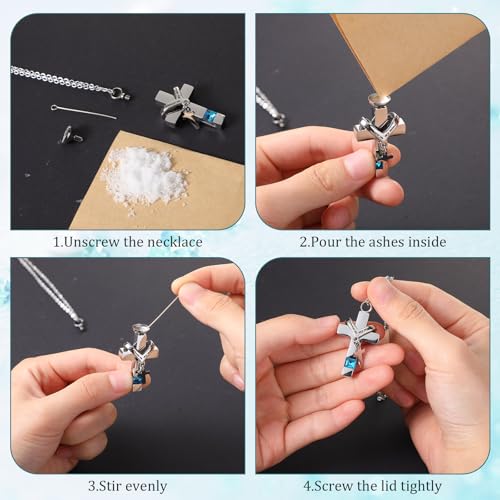 1.Unscrew the necklace

2.Pour the ashes inside

3.Stir evenly

4.Screw the lid tightly