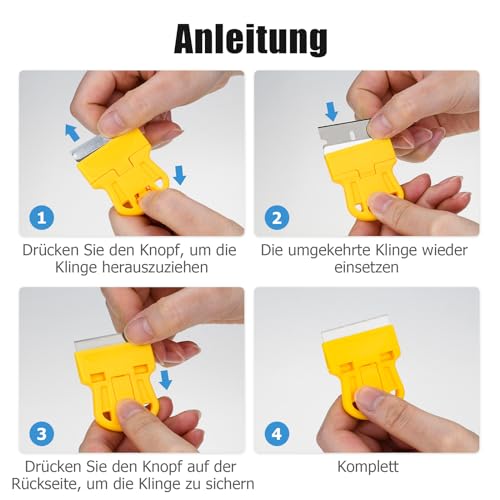 Anleitung

1

Drücken Sie den Knopf, um die Klinge herauszuziehen

2

Die umgekehrte Klinge wieder einsetzen

3

Drücken Sie den Knopf auf der Rückseite, um die Klinge zu sichern

4

Komplett