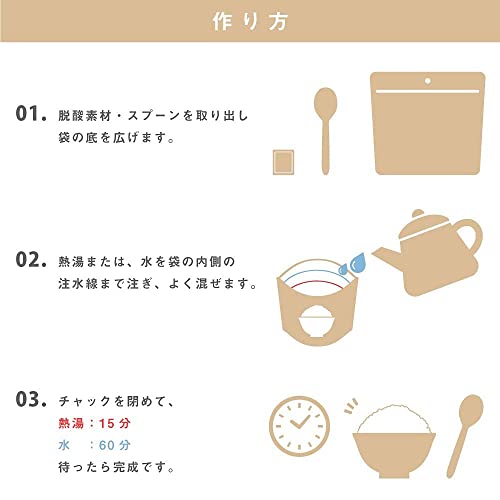 作り方

01. 脱酸素材・スプーンを取り出し袋の底を広げます。

02. 熱湯または、水を袋の内側の注水線まで注ぎ、よく混ぜます。

03. チャックを閉めて、
熱湯：15分
水　：60分
待ったら完成です。