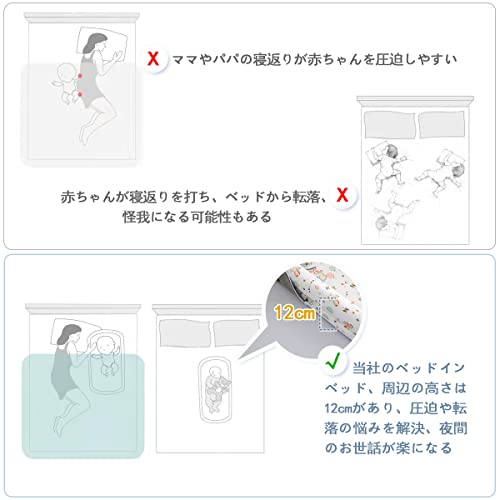 X ママやパパの寝返りが赤ちゃんを圧迫しやすい

赤ちゃんが寝返りを打ち、ベッドから転落、怪我になる可能性もある X

12cm

✓ 当社のベッドインベッド、周辺の高さは12cmがあり、圧迫や転落の悩みを解決、夜間のお世話が楽になる