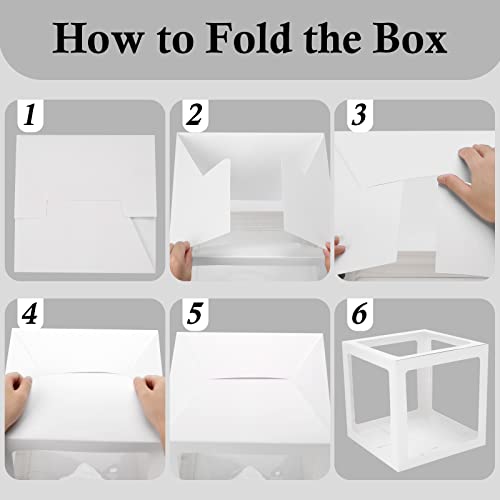 How to Fold the Box

1

2

3

4

5

6