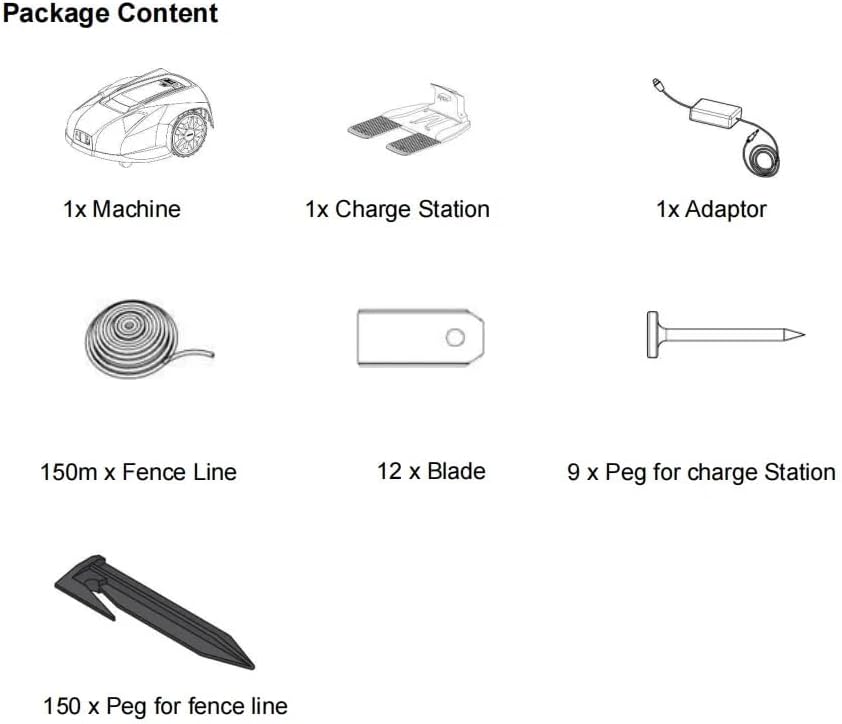 Package Content

1x Machine

1x Charge Station

1x Adaptor

150m x Fence Line

12 x Blade

9 x Peg for charge Station

150 x Peg for fence line