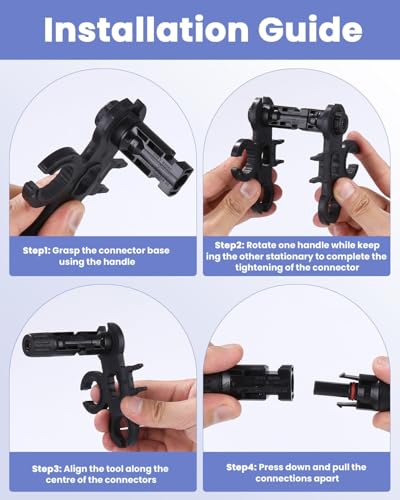 Installation Guide

Step1: Grasp the connector base using the handle

Step2: Rotate one handle while keep ing the other stationary to complete the tightening of the connector

Step3: Align the tool along the centre of the connectors

Step4: Press down and pull the connections apart