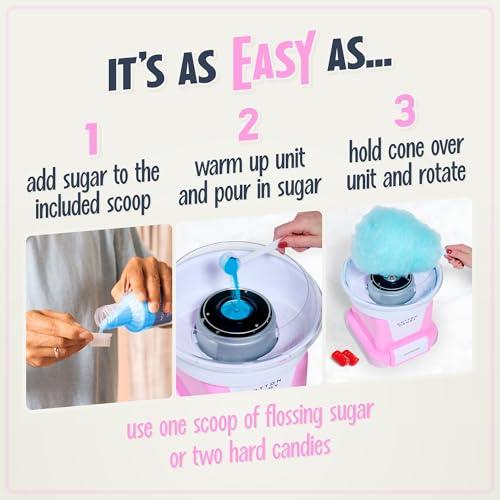 IT'S AS EASY AS...

1
add sugar to the included scoop

2
warm up unit and pour in sugar

3
hold cone over unit and rotate

use one scoop of flossing sugar or two hard candies