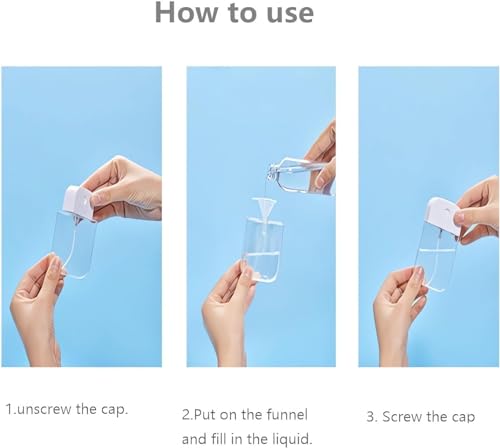 How to use

1.unscrew the cap.

2.Put on the funnel and fill in the liquid.

3. Screw the cap