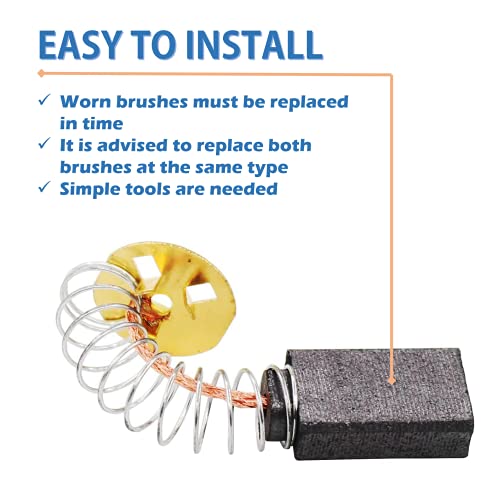 EASY TO INSTALL

✓ Worn brushes must be replaced in time
✓ It is advised to replace both brushes at the same type
✓ Simple tools are needed