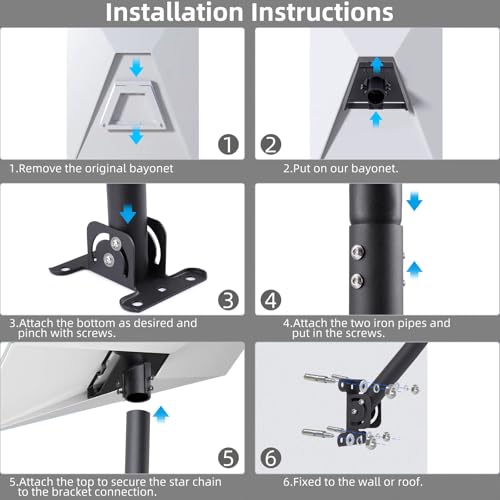 Installation Instructions

1

2

1.Remove the original bayonet

2.Put on our bayonet.

3

4

3.Attach the bottom as desired and pinch with screws.

4.Attach the two iron pipes and put in the screws.

5

6

5.Attach the top to secure the star chain to the bracket connection.

6.Fixed to the wall or roof.