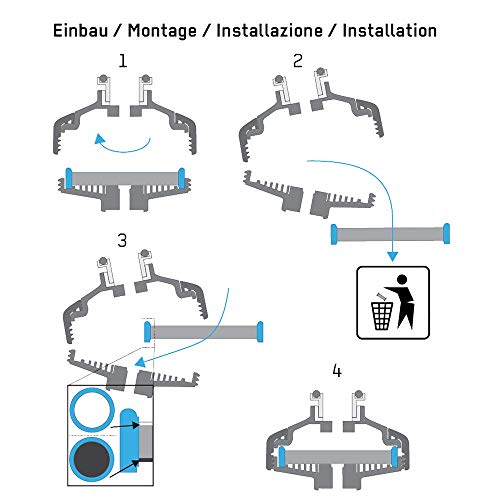 Einbau / Montage / Installazione / Installation

1

2

3

4