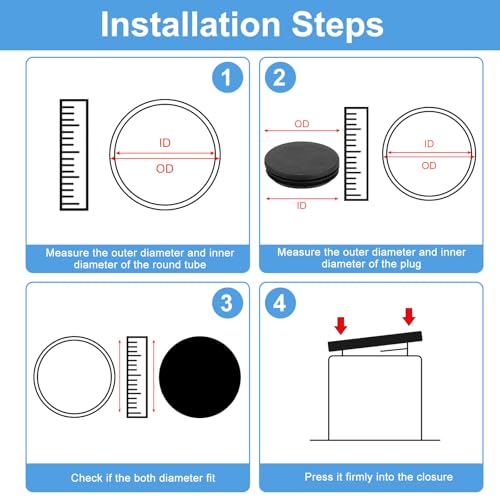 Installation Steps

1

ID

OD

Measure the outer diameter and inner diameter of the round tube

2

OD

ID

ID

OD

Measure the outer diameter and inner diameter of the plug

3

Check if the both diameter fit

4

Press it firmly into the closure