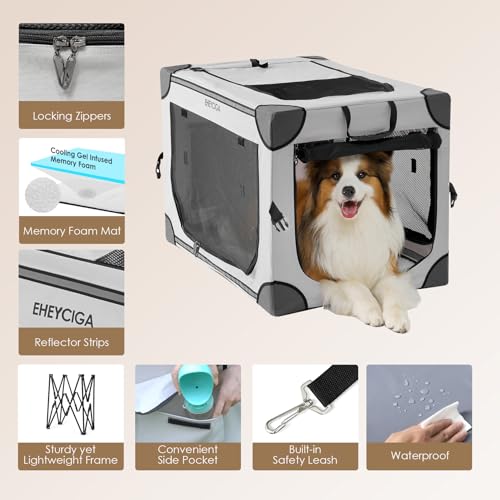 Locking Zippers

Cooling Gel Infused Memory Foam

Memory Foam Mat

EHEYCIGA

Reflector Strips

EHEYCIGA

Sturdy yet Lightweight Frame

Convenient Side Pocket

Built-in Safety Leash

Waterproof