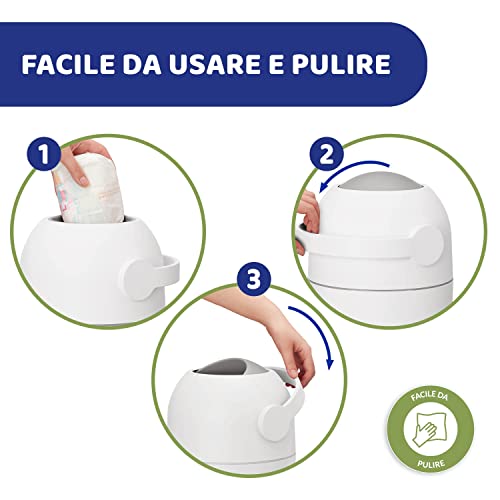 FACILE DA USARE E PULIRE

1

2

3

FACILE DA
PULIRE