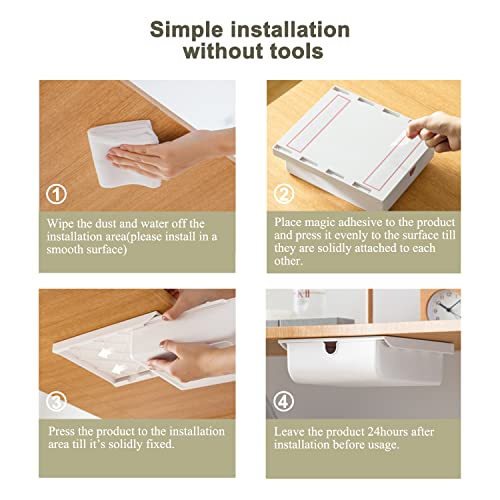 Simple installation without tools

①

Wipe the dust and water off the installation area(please install in a smooth surface)

②

Place magic adhesive to the product and press it evenly to the surface till they are solidly attached to each other.

③

Press the product to the installation area till it's solidly fixed.

④

Leave the product 24hours after installation before usage.