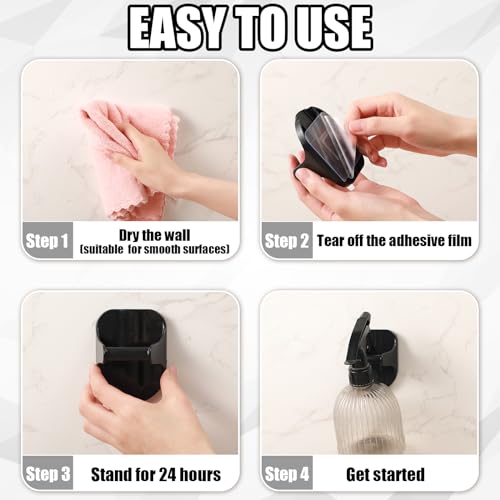 EASY TO USE

Step 1 Dry the wall
(suitable for smooth surfaces)

Step 2 Tear off the adhesive film

Step 3 Stand for 24 hours

Step 4 Get started