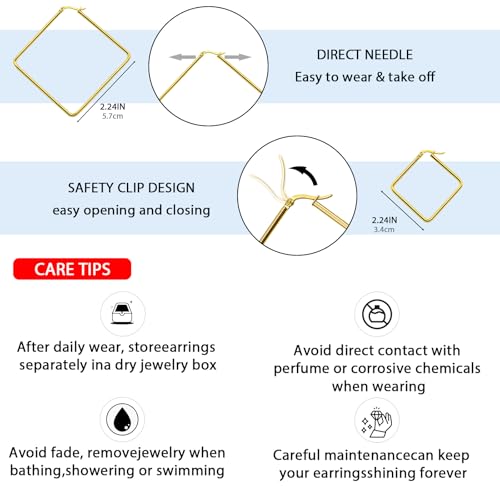 2.24IN
5.7cm

DIRECT NEEDLE
Easy to wear & take off

SAFETY CLIP DESIGN
easy opening and closing

2.24IN
3.4cm

CARE TIPS

After daily wear, storeearrings separately ina dry jewelry box

Avoid direct contact with perfume or corrosive chemicals when wearing

Avoid fade, removejewelry when bathing,showering or swimming

Careful maintenancecan keep your earringsshining forever