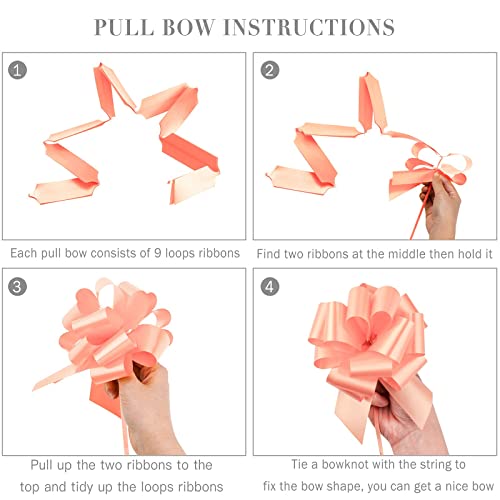 PULL BOW INSTRUCTIONS

1

Each pull bow consists of 9 loops ribbons

2

Find two ribbons at the middle then hold it

3

Pull up the two ribbons to the top and tidy up the loops ribbons

4

Tie a bowknot with the string to fix the bow shape, you can get a nice bow