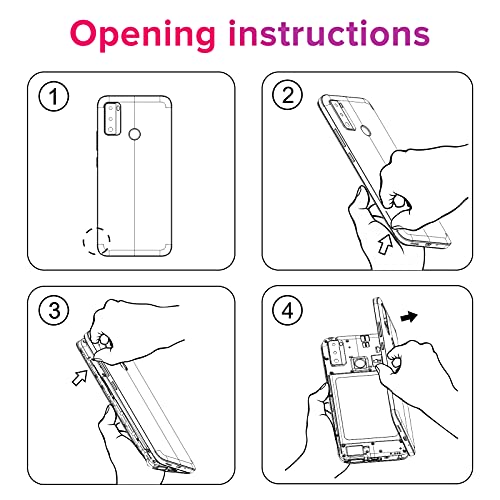 Opening instructions

1

2

3

4