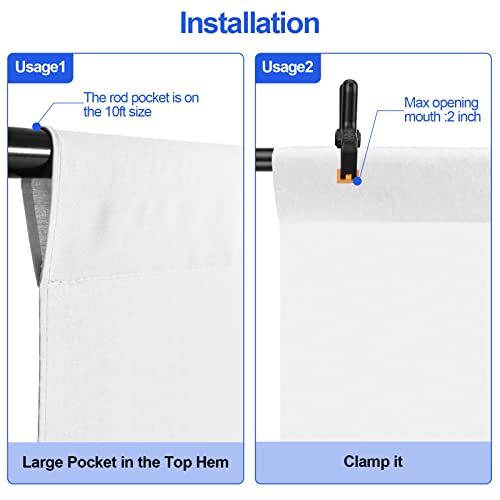 Installation

Usage1

The rod pocket is on the 10ft size

Large Pocket in the Top Hem

Usage2

Max opening mouth :2 inch

Clamp it