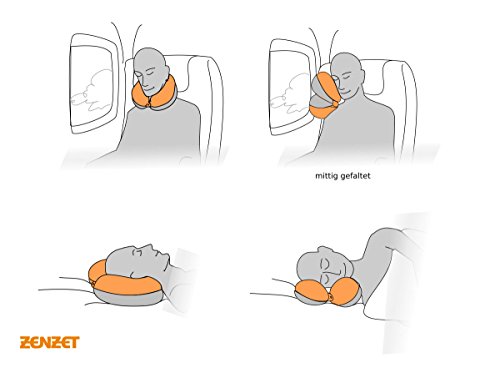 mittig gefaltet

ZENZET