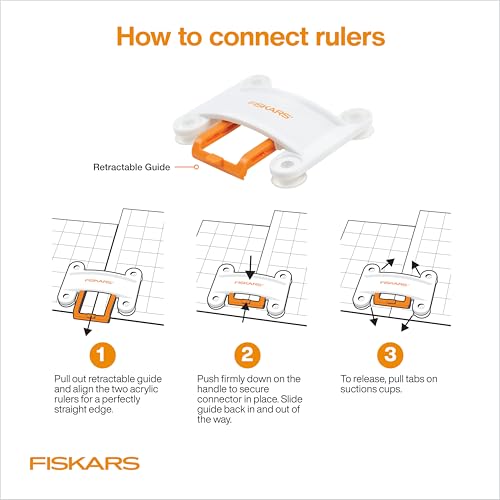 How to connect rulers

FISKARS

Retractable Guide

FISKARS

FISKARS

FISKARS

1

Pull out retractable guide and align the two acrylic rulers for a perfectly straight edge.

2

Push firmly down on the handle to secure connector in place. Slide guide back in and out of the way.

3

To release, pull tabs on suctions cups.

FISKARS