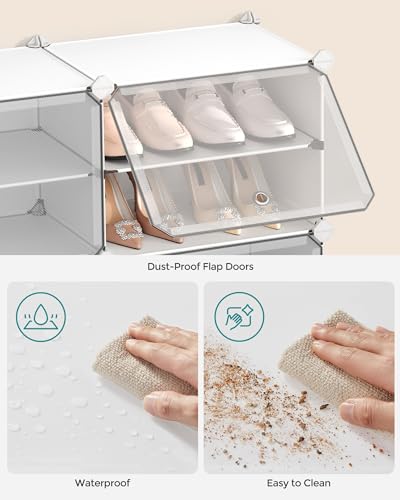 Dust-Proof Flap Doors

Waterproof

Easy to Clean