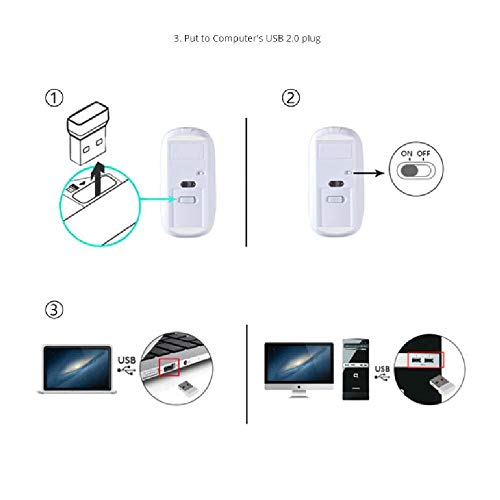 3. Put to Computer's USB 2.0 plug

①

②

ON OFF

③

USB

USB