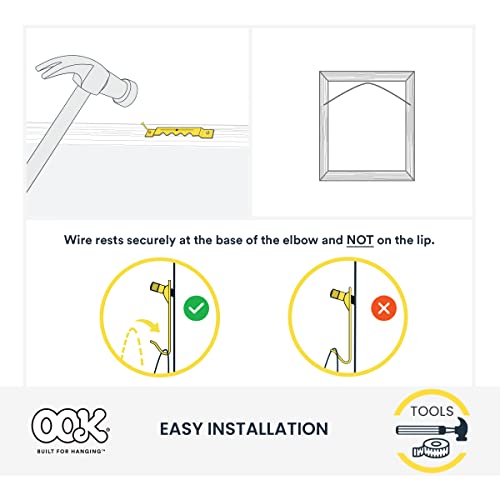 Wire rests securely at the base of the elbow and NOT on the lip.

OOK®
BUILT FOR HANGING™

EASY INSTALLATION

TOOLS