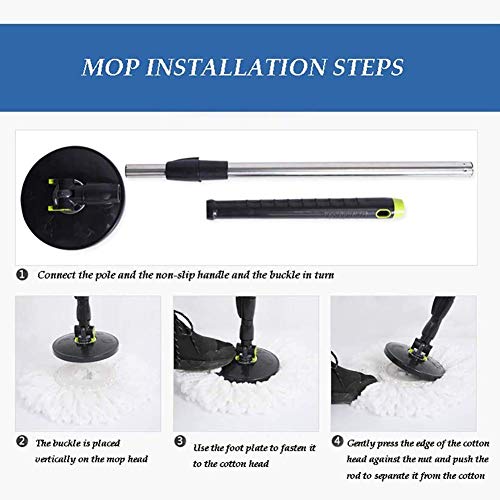 MOP INSTALLATION STEPS

❶ Connect the pole and the non-slip handle and the buckle in turn

❷ The buckle is placed vertically on the mop head

❸ Use the foot plate to fasten it to the cotton head

❹ Gently press the edge of the cotton head against the nut and push the rod to separate it from the cotton